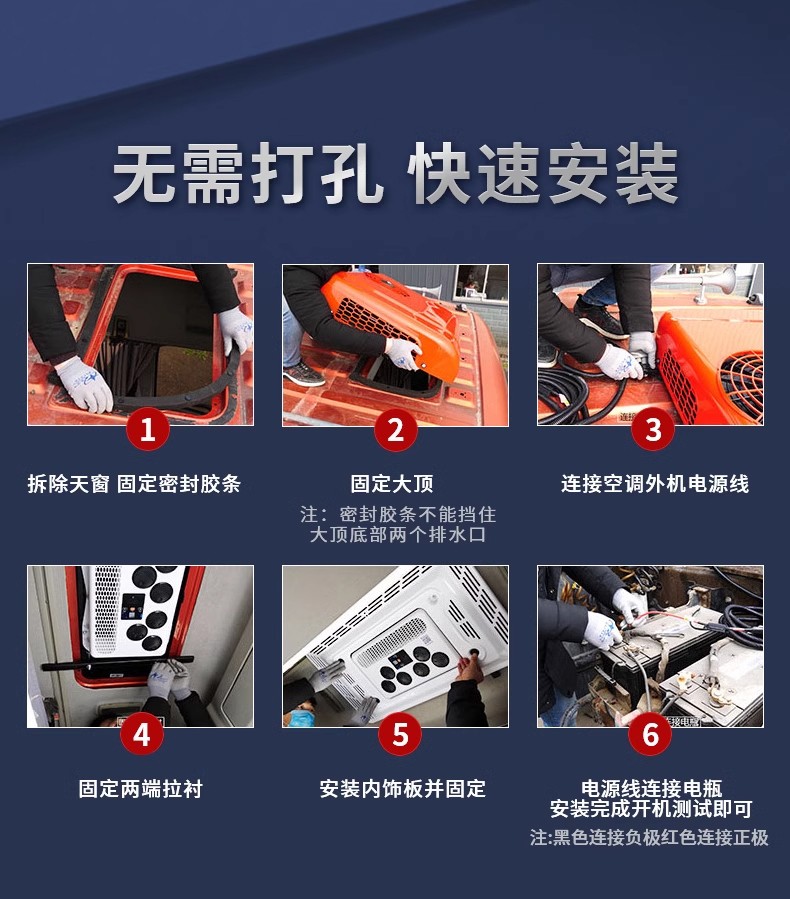 无需打孔 快速安装

1

拆除天窗 固定密封胶条

2

固定大顶

注：密封胶条不能挡住大顶底部两个排水口

3

连接空调外机电源线

4

固定两端拉衬

5

安装内饰板并固定

6

电源线连接电瓶
安装完成开机测试即可

注:黑色连接负极红色连接正极